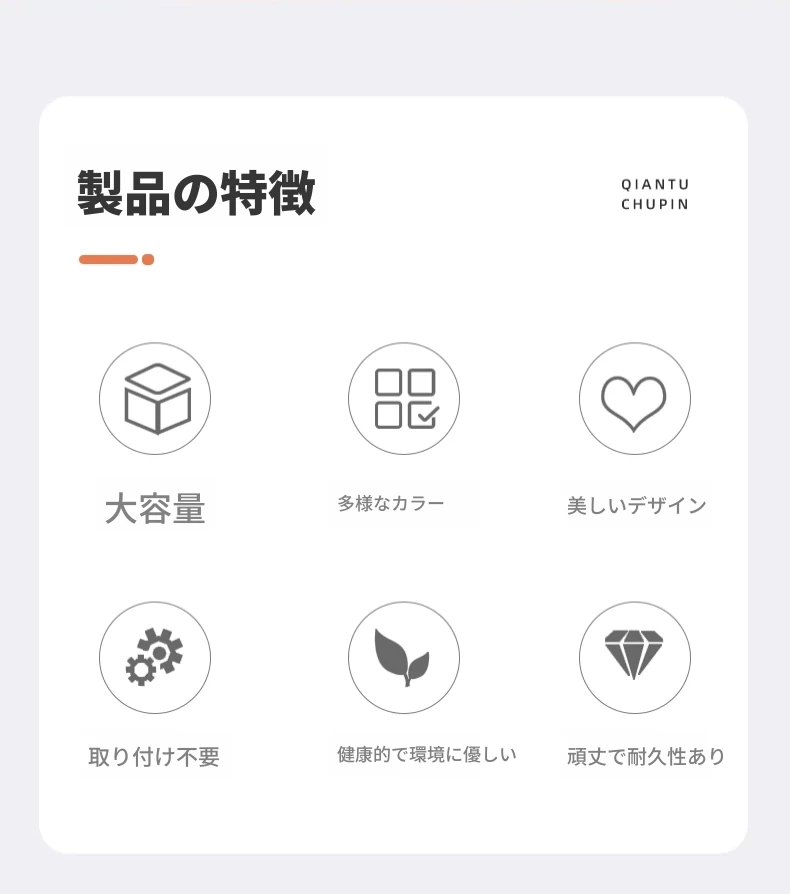 製品の特徴

QIANTU
CHUPIN

大容量

多様なカラー

美しいデザイン

取り付け不要

健康的で環境に優しい

頑丈で耐久性あり