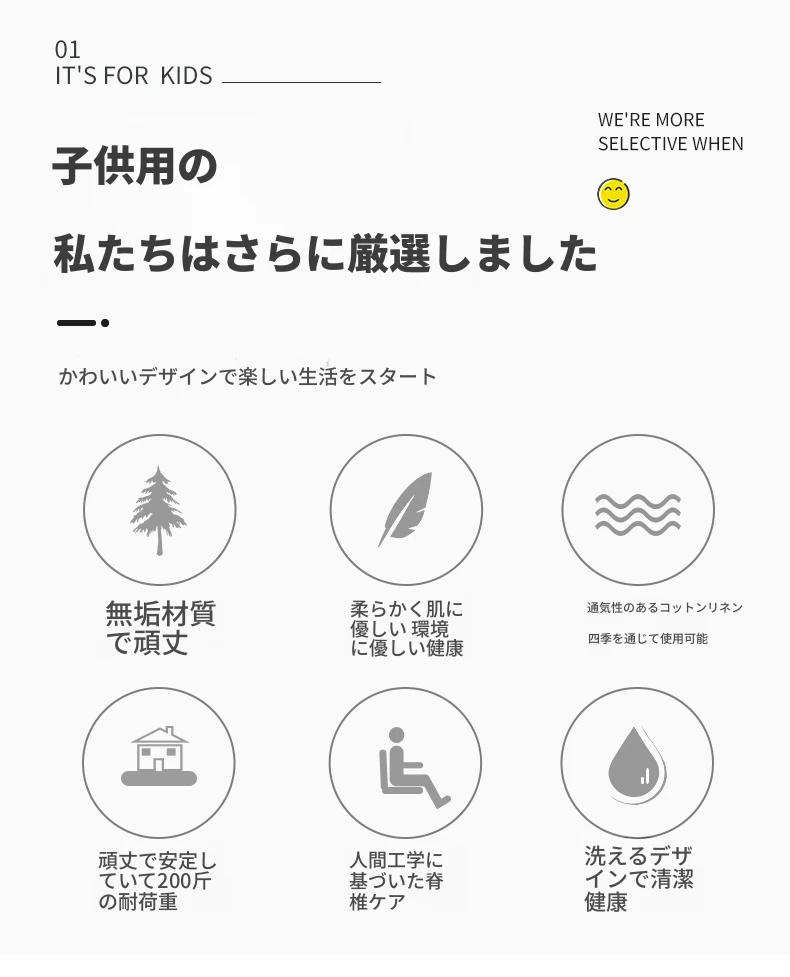 01
IT'S FOR KIDS

WE'RE MORE
SELECTIVE WHEN

子供用の

私たちはさらに厳選しました

かわいいデザインで楽しい生活をスタート

無垢材質
で頑丈

柔らかく肌に
優しい 環境
に優しい健康

通気性のあるコットンリネン

四季を通じて使用可能

頑丈で安定し
ていて200斤
の耐荷重

人間工学に
基づいた脊
椎ケア

洗えるデザ
インで清潔
健康